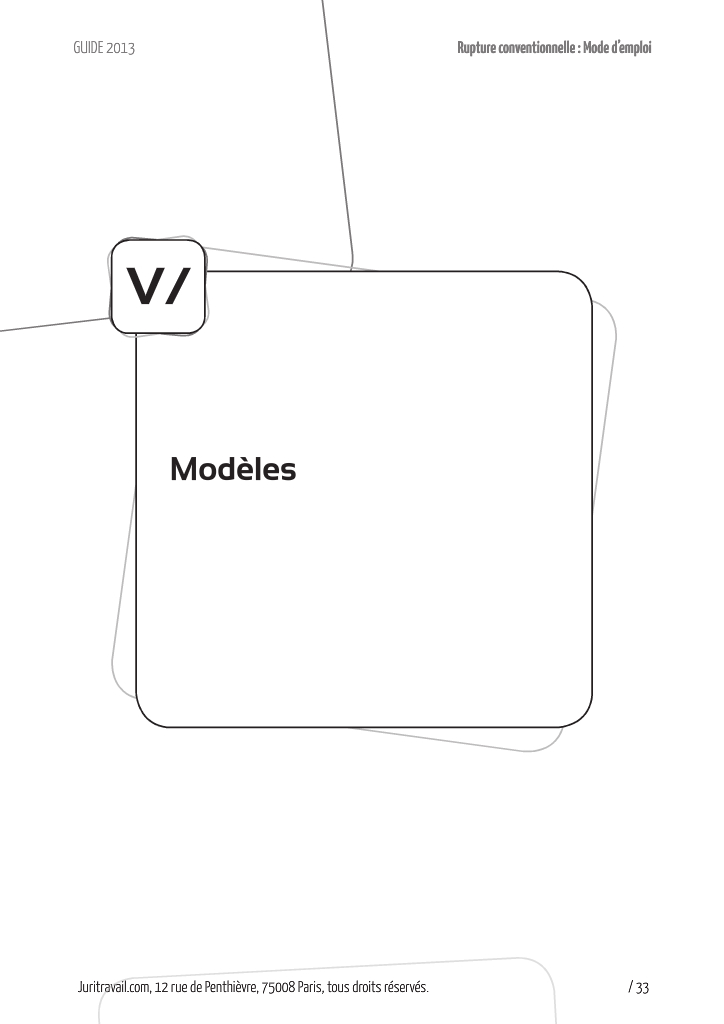 GUIDE 2013

Rupture conventionnelle : Mode d'emploi

V/

Modèles

Juritravail.com, 12 rue de Penthièvre, 75008 Paris, tous droits réservés.

/ 33